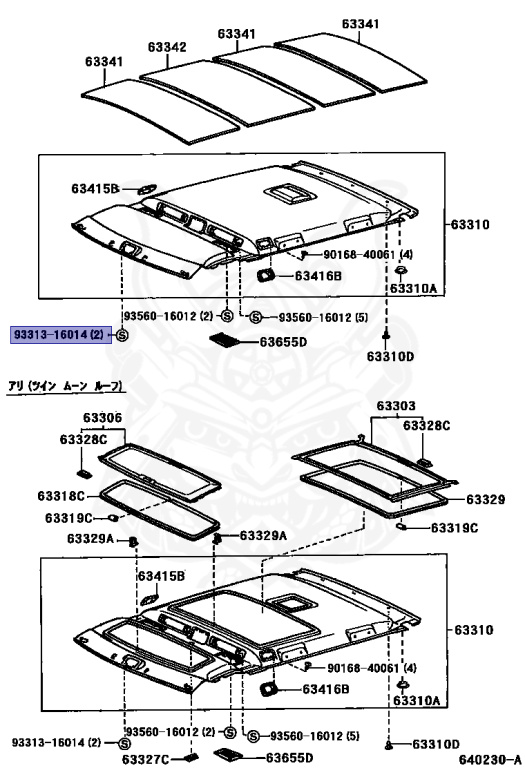 63341
63342
63341
63341
63415B
63310
90168-40061 (4)
63416B
63310A
93560-16012 (2)
93560-16012 (5)
93313-16014 (2)
63655D
63310D
アリ (ツイン ムーン ルーフ)
63306
63328C
63303
63328C
63318C
63329
63319C
63319C
63329A
63329A
63415B
63310
90168-40061 (4)
63416B
63310A
93560-16012 (2)
93560-16012 (5)
93313-16014 (2)
63327C
63655D
63310D
640230-A