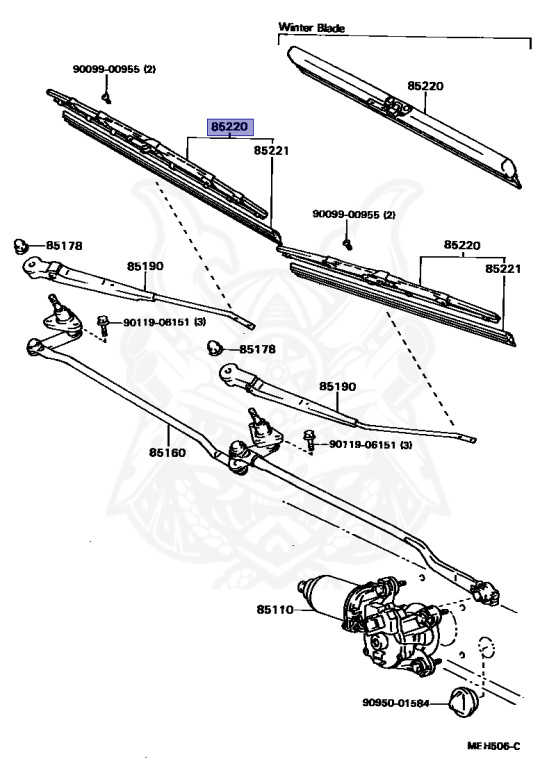 Winter Blade

90099-00955 (2)

85220

85220

85221

90099-00955 (2)

85178

85220

85190

85221

90119-06151 (3)

85178

85190

85160

90119-06151 (3)

85110

90950-01584

MEH506-C