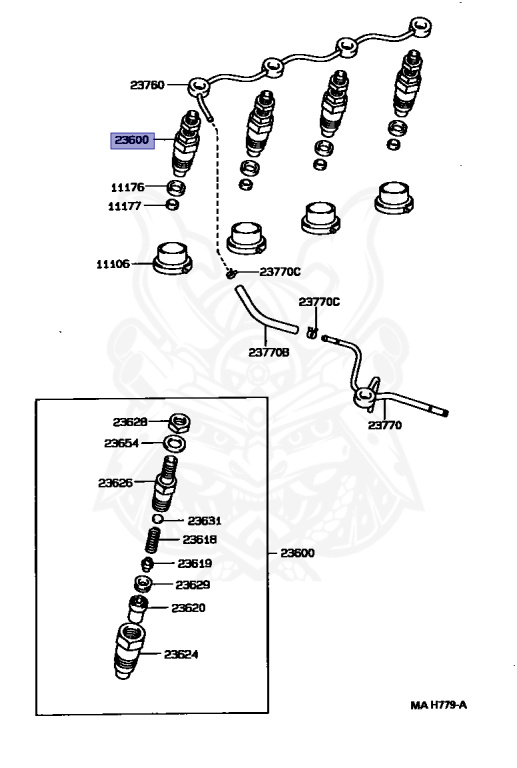 23760
23600
11176
11177
11106
23770C
23770C
23770B
23770
23628
23654
23626
23631
23618
23619
23629
23620
23624
23600
MA H779-A