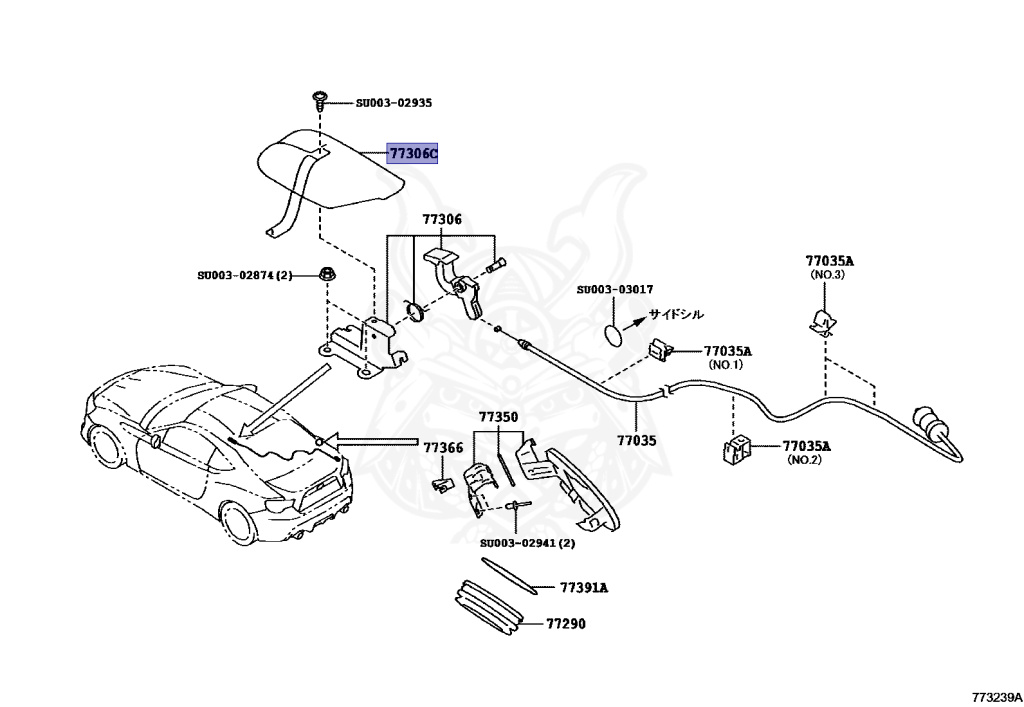 SU003-02935
77306C
77306
SU003-02874 (2)
SU003-03017
サイドシル
77035A
(NO.3)
77035A
(NO.1)
77035
77035A
(NO.2)
77350
77366
SU003-02941 (2)
77391A
77290
773239A