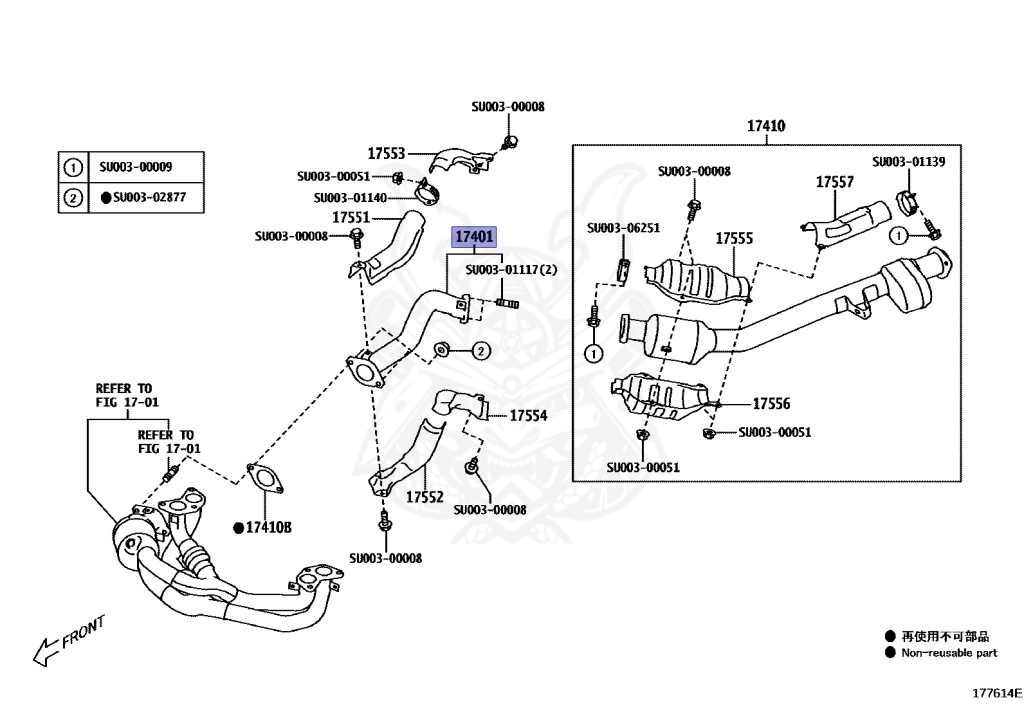 | ① | SU003-00009 |
|---|---|
| ② | ●SU003-02877 |

SU003-00008
17553
SU003-00051
SU003-01140
17551
SU003-00008
17401
SU003-01117(2)
②
17554
17552
SU003-00008
SU003-00008
REFER TO FIG 17-01
REFER TO FIG 17-01
●17410B
FRONT

17410
SU003-00008
SU003-01139
17557
SU003-06251
17555
①
①
17556
SU003-00051
SU003-00051

● 再使用不可部品
● Non-reusable part

177614E