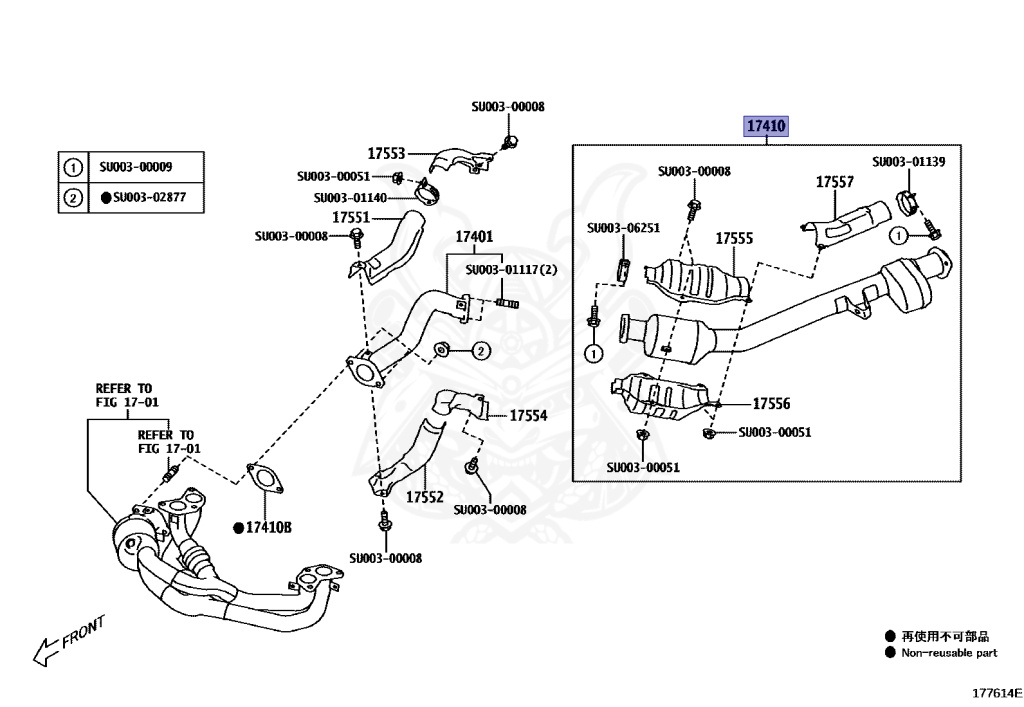 | ① | SU003-00009 |
|---|---|
| ② | ●SU003-02877 |

SU003-00008
17553
SU003-00051
SU003-01140
17551
SU003-00008
17401
SU003-01117(2)
②
17554
17552
SU003-00008
SU003-00008
REFER TO FIG 17-01
REFER TO FIG 17-01
●17410B
FRONT

17410
SU003-00008
SU003-01139
17557
SU003-06251
17555
①
①
17556
SU003-00051
SU003-00051

● 再使用不可部品
● Non-reusable part

177614E