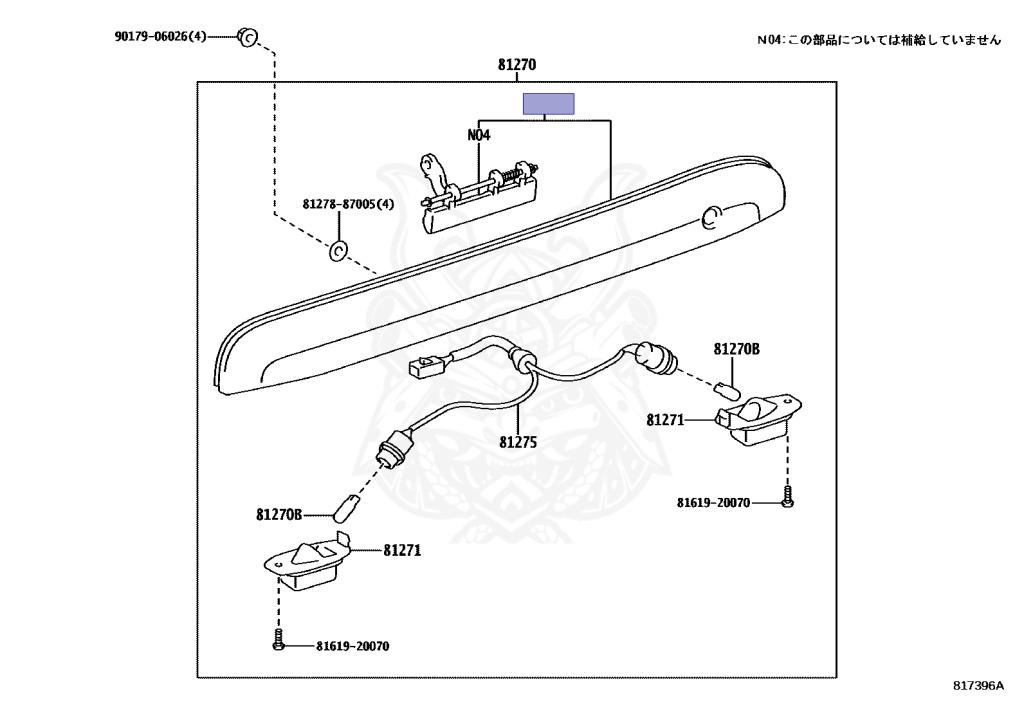 90179-06026(4)

N04:この部品については補給していません

81270

N04

81278-87005(4)

81270B

81271

81275

81619-20070

81270B

81271

81619-20070

817396A