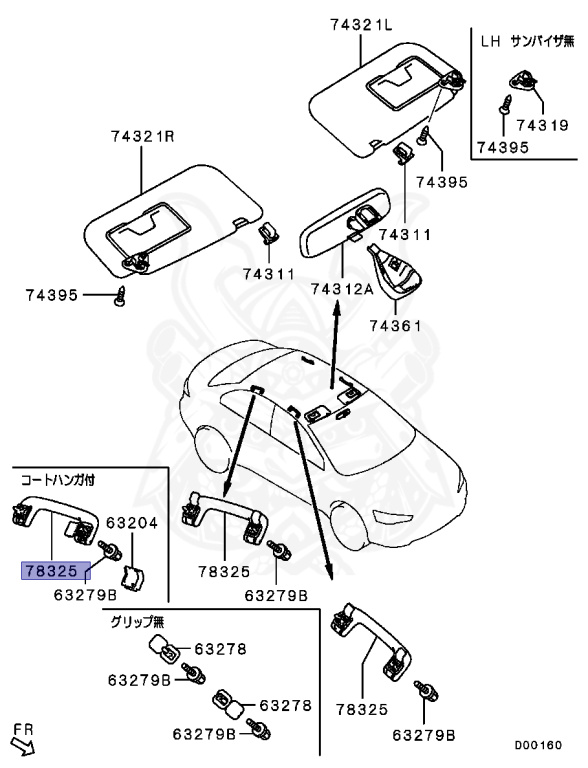 74321L
LH サンバイザ無
74319
74395
74321R
74395
74311
74311
74395
74312A
74361
コートハンガ付
63204
78325
63279B
78325
63279B
グリップ無
63278
63279B
63278
63279B
78325
63279B
FR
D00160