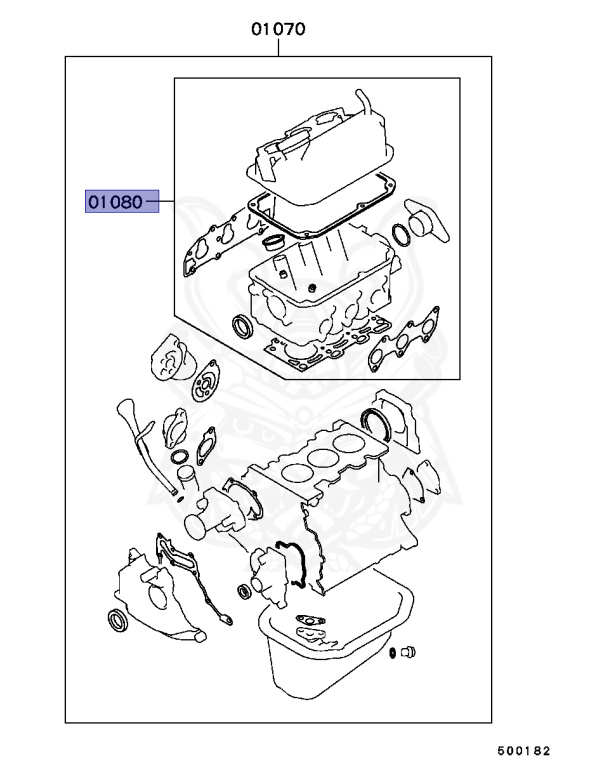 01070

01080

500182