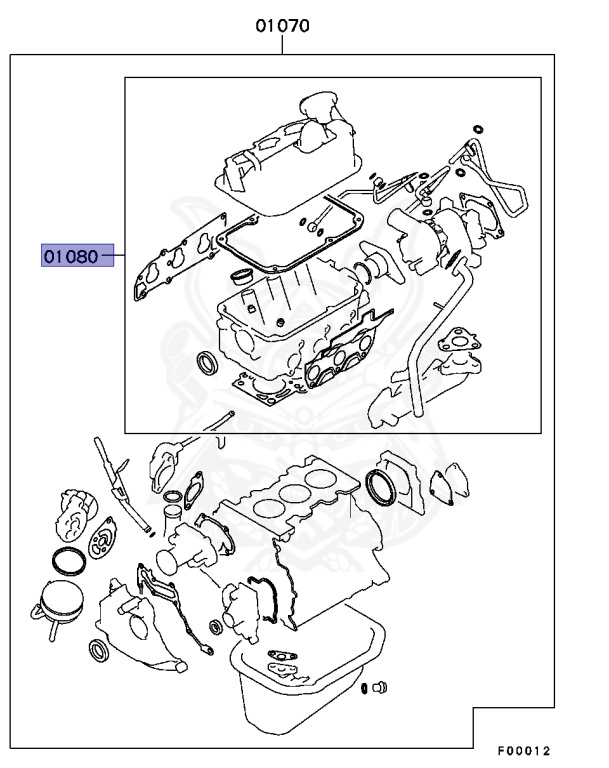 01070

01080

F00012