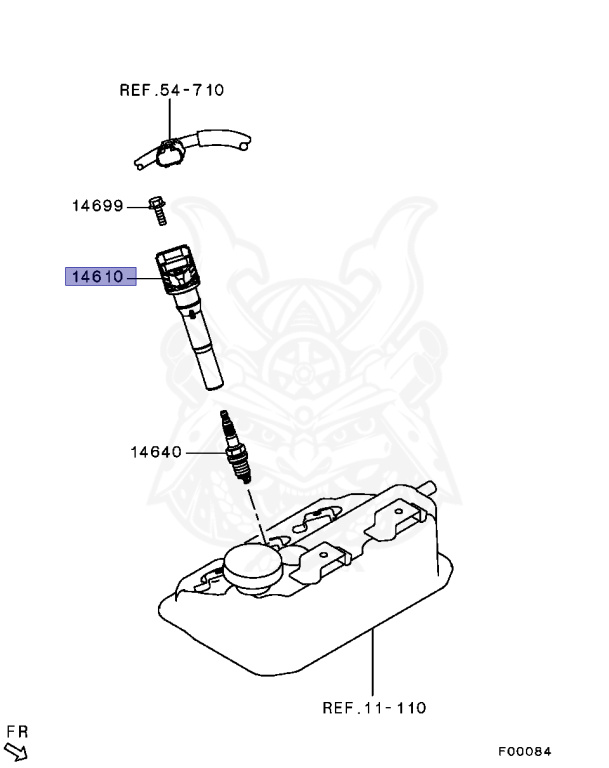 REF.54-710

14699

14610

14640

REF.11-110

FR

F00084