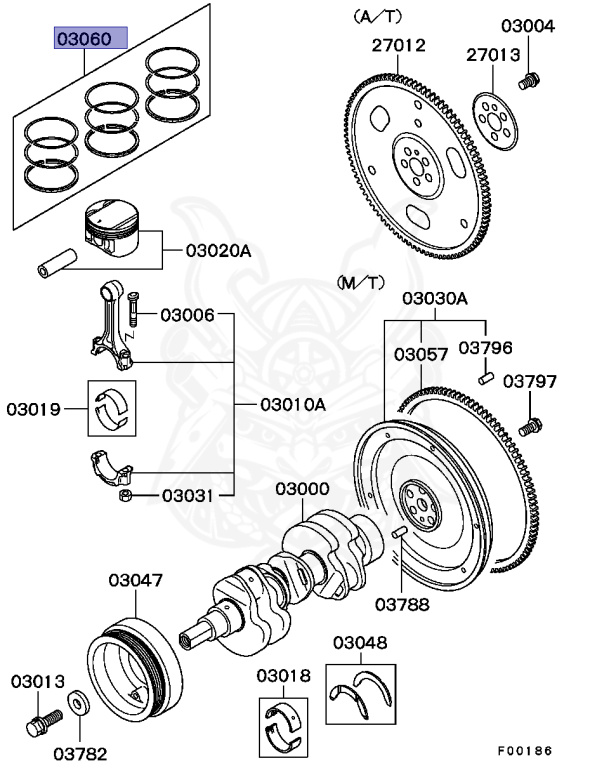 03060

(A/T)

27012

27013

03004

03020A

(M/T)

03006

03030A

03057

03796

03797

03019

03010A

03031

03000

03788

03047

03048

03018

03013

03782

F00186