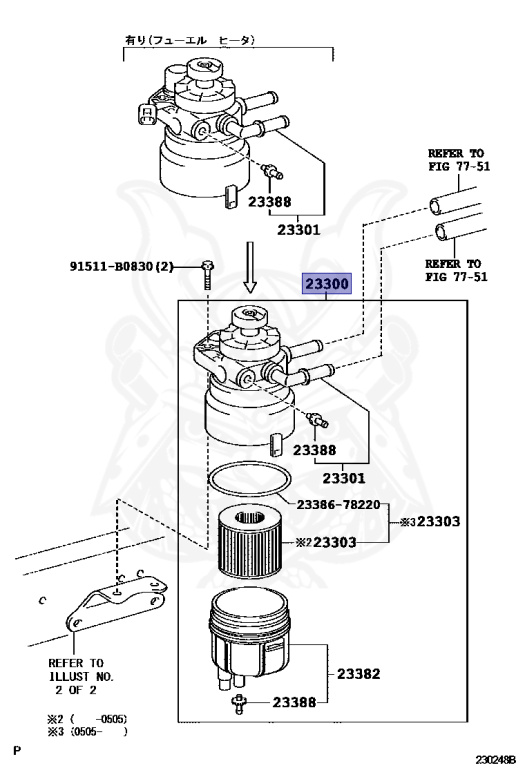 有り(フューエル ヒータ)

23388

23301

REFER TO FIG 77-51

REFER TO FIG 77-51

91511-B0830(2)

23300

23388

23301

23386-78220

※3 23303

※2 23303

23382

23388

REFER TO ILLUST NO. 2 OF 2

※2 ( -0505)
※3 (0505- )

P

230248B