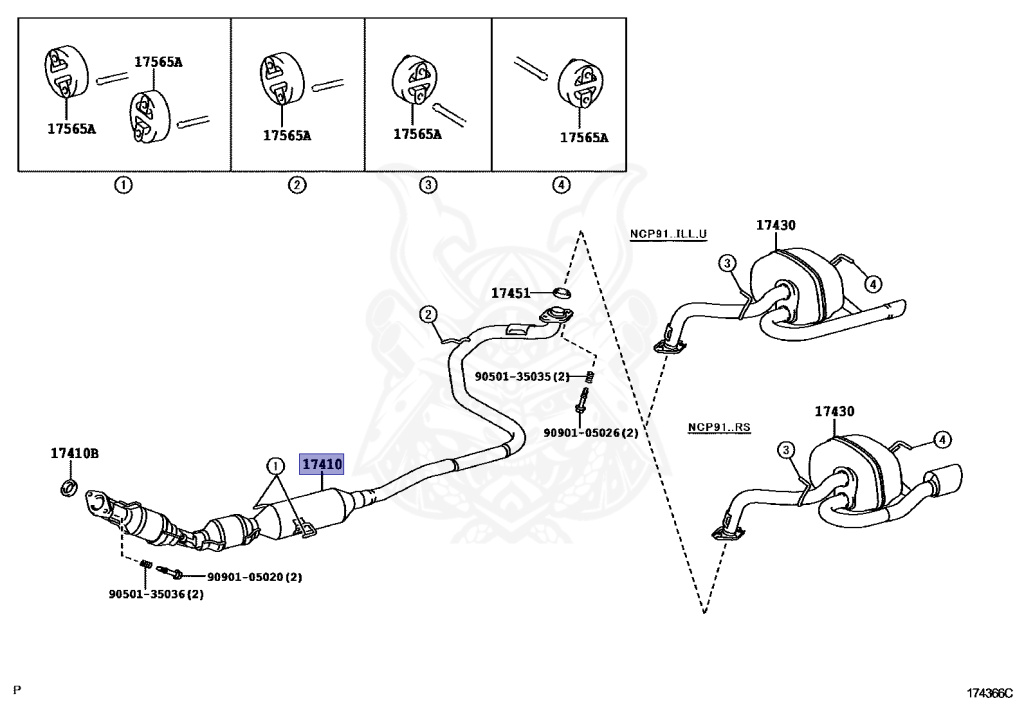 17565A
17565A
17565A
17565A
17565A
1
2
3
4

NCP91..ILL.U
17430
3
4
17451
2
90501-35035(2)
90901-05026(2)
NCP91..RS
17430
3
4
17410B
1
17410
90901-05020(2)
90501-35036(2)

P
174366C