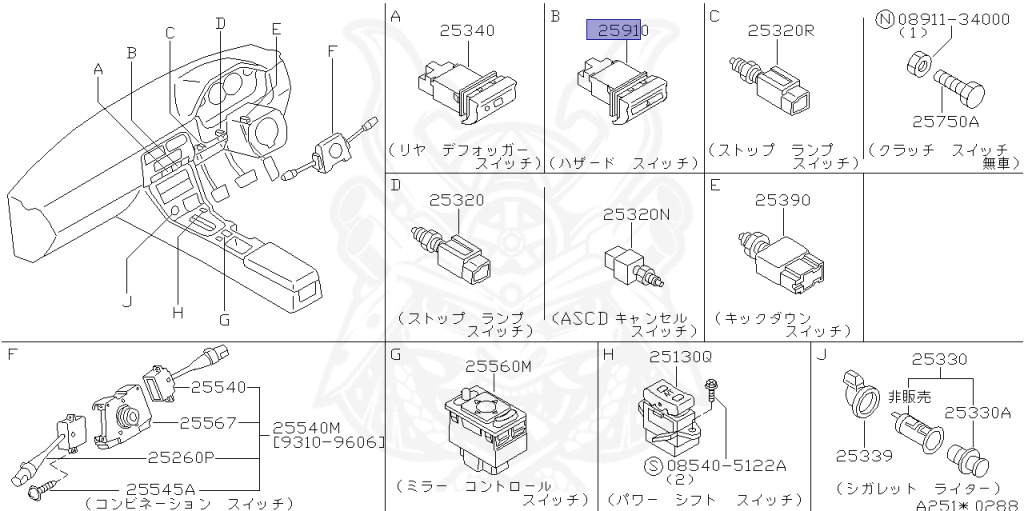 A
B
C
D
E
F
J
H
G

A
25340
(リヤ デフォッガー スイッチ)

B
25910
(ハザード スイッチ)

C
25320R
(ストップ ランプ スイッチ)

Ⓝ08911-34000
(1)
25750A
(クラッチ スイッチ 無車)

D
25320
(ストップ ランプ スイッチ)

25320N
(ASCD キャンセル スイッチ)

E
25390
(キックダウン スイッチ)

F
25540
25567
25540M
[9310-9606]
25260P
25545A
(コンビネーション スイッチ)

G
25560M
(ミラー コントロール スイッチ)

H
25130Q
Ⓢ08540-5122A
(2)
(パワー シフト スイッチ)

J
25330
非販売
25330A
25339
(シガレット ライター)
A251*0288