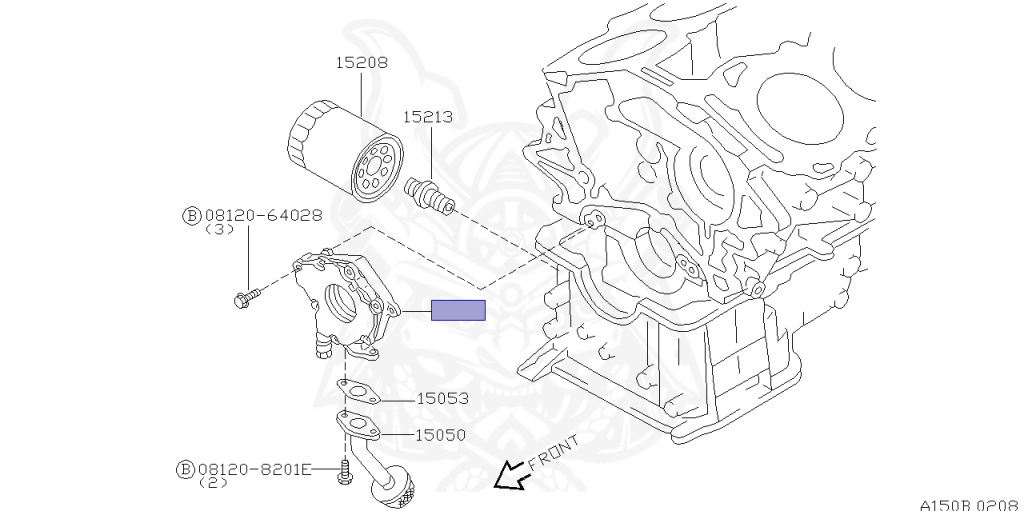 15208

15213

Ⓑ 08120-64028
(3)

15053

15050

Ⓑ 08120-8201E
(2)

FRONT

A150B 0208