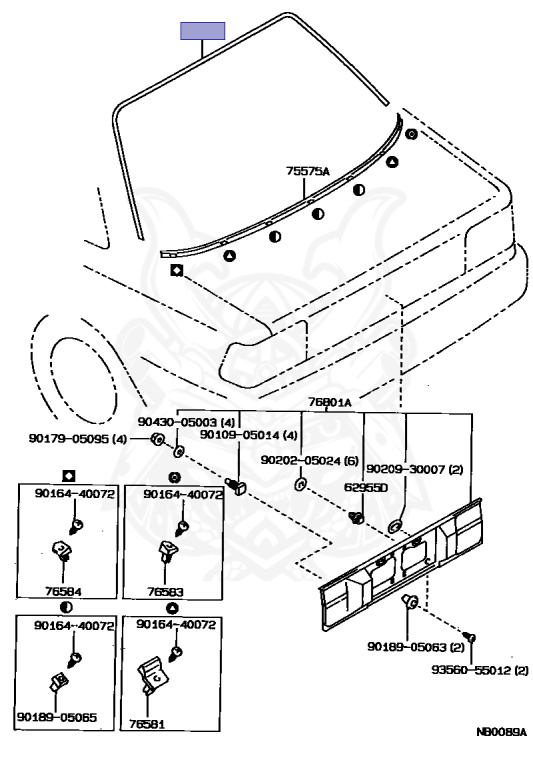 75575A

76801A

90430-05003 (4)

90179-05095 (4)

90109-05014 (4)

90202-05024 (6)

90209-30007 (2)

62955D

90164-40072

76584

90164-40072

76583

90164-40072

90189-05065

90164-40072

76581

90189-05063 (2)

93560-55012 (2)

NB0089A