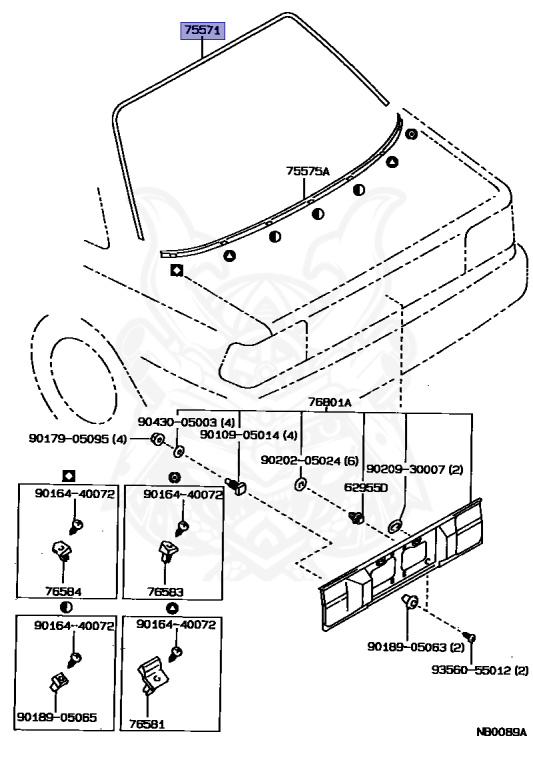 75571
75575A
76801A
90430-05003 (4)
90179-05095 (4)
90109-05014 (4)
90202-05024 (6)
90209-30007 (2)
62955D
90164-40072
76584
90164-40072
76583
90164-40072
90189-05065
90164-40072
76581
90189-05063 (2)
93560-55012 (2)
NB0089A