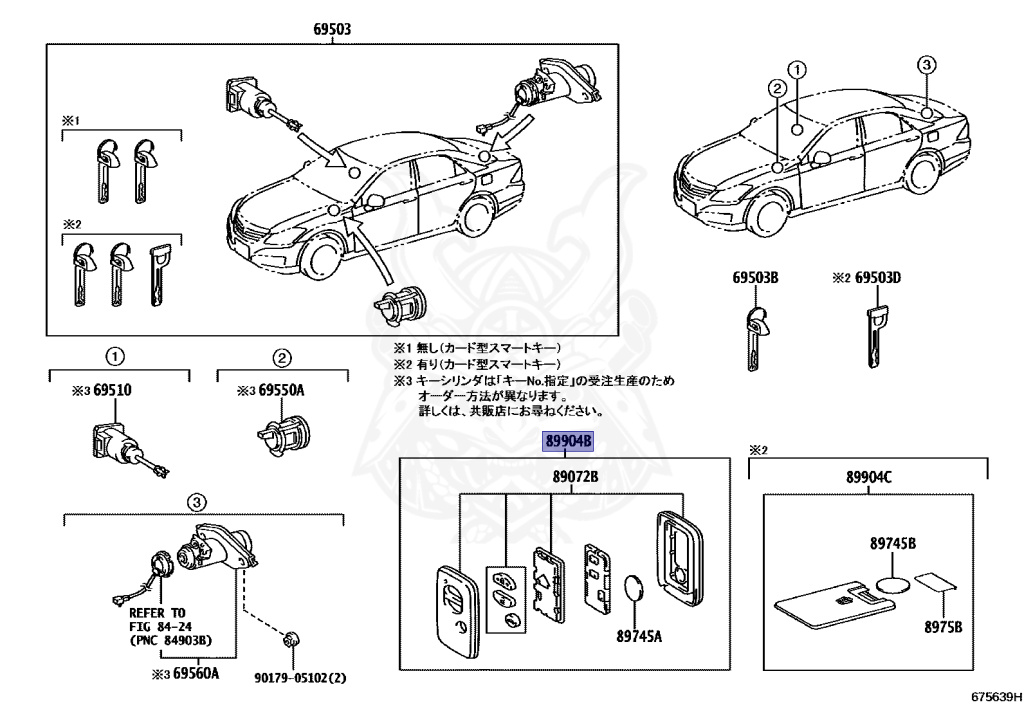 69503

※1

※2

①

②

③

69503B

※2 69503D

※1 無し(カード型スマートキー)
※2 有り(カード型スマートキー)
※3 キーシリンダは「キーNo.指定」の受注生産のため
オーダー方法が異なります。
詳しくは、共販店にお尋ねください。

①

※3 69510

②

※3 69550A

③

REFER TO
FIG 84-24
(PNC 84903B)

※3 69560A

90179-05102(2)

89904B

89072B

89745A

※2

89904C

89745B

8975B

675639H