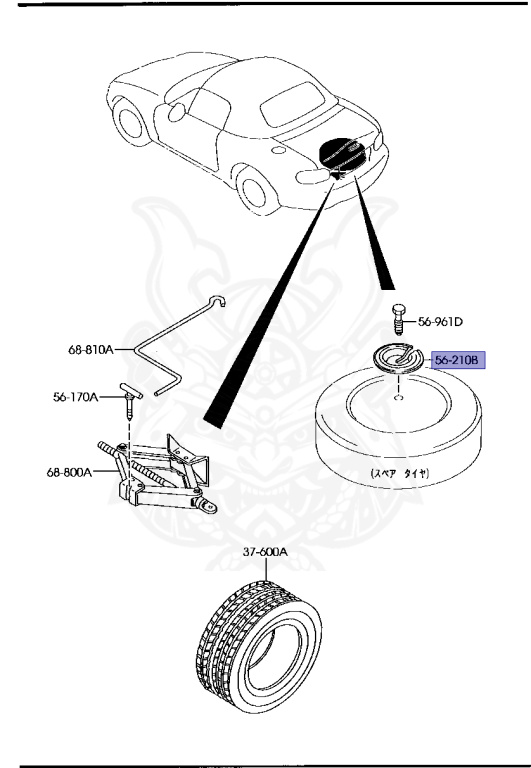 56-961D

68-810A

56-210B

56-170A

68-800A

(スペア タイヤ)

37-600A