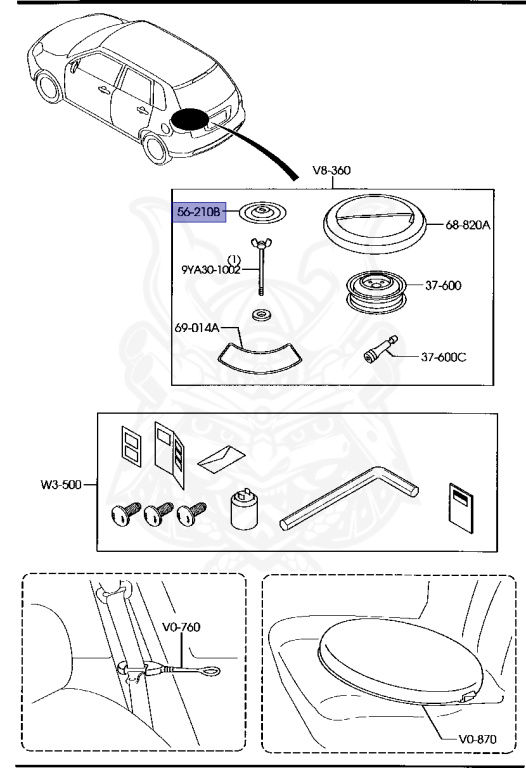 V8-360

56-210B

68-820A

(1)
9YA30-1002

37-600

69-014A

37-600C

W3-500

V0-760

V0-870