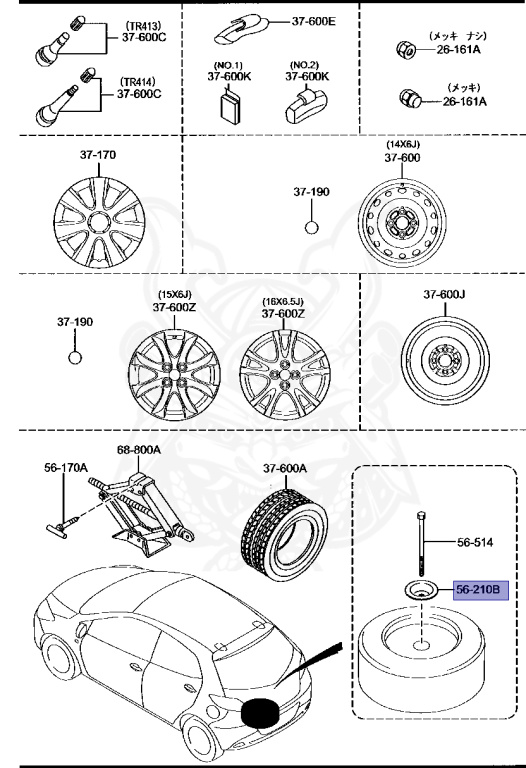 (TR413)
37-600C

(TR414)
37-600C

37-600E

(NO.1)
37-600K

(NO.2)
37-600K

(メッキ ナシ)
26-161A

(メッキ)
26-161A

37-170

37-190

(14X6J)
37-600

37-190

(15X6J)
37-600Z

(16X6.5J)
37-600Z

37-600J

56-170A

68-800A

37-600A

56-514

56-210B