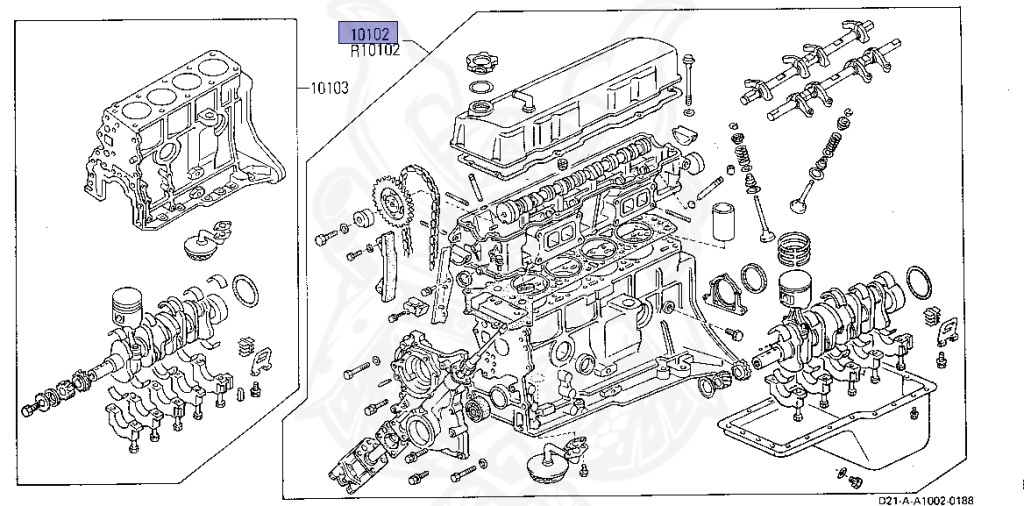 10102
R10102
10103
D21-A-A1002-0188