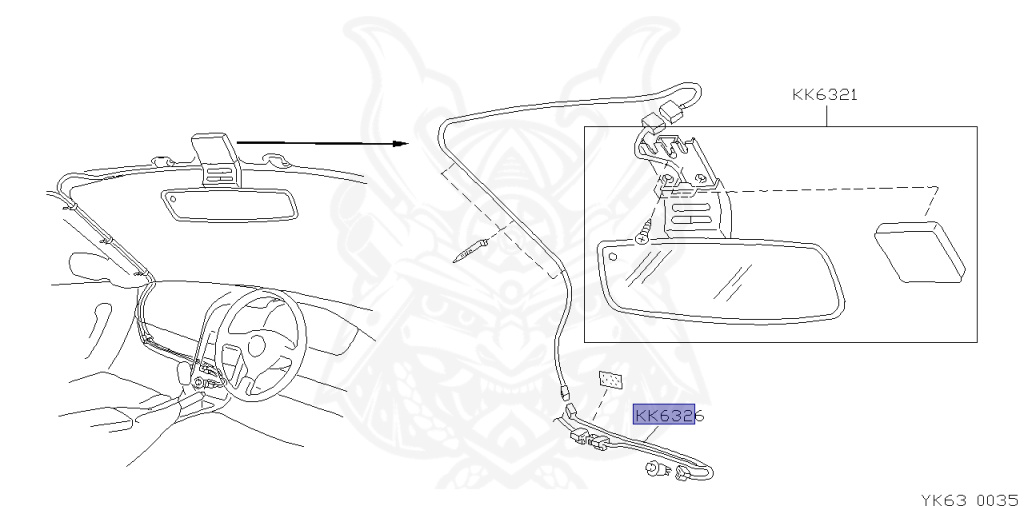 KK6321

KK6326

YK63 0035