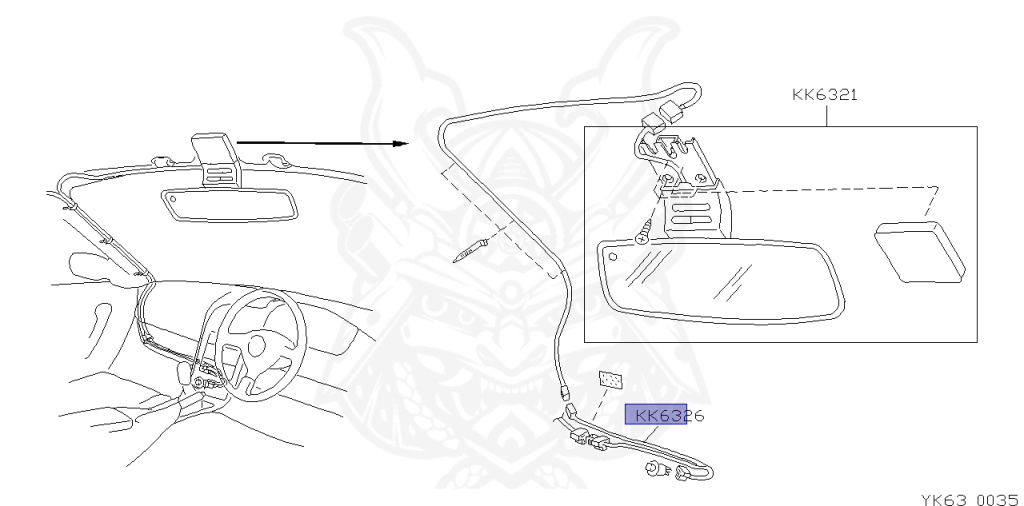 KK6321

KK6326

YK63 0035