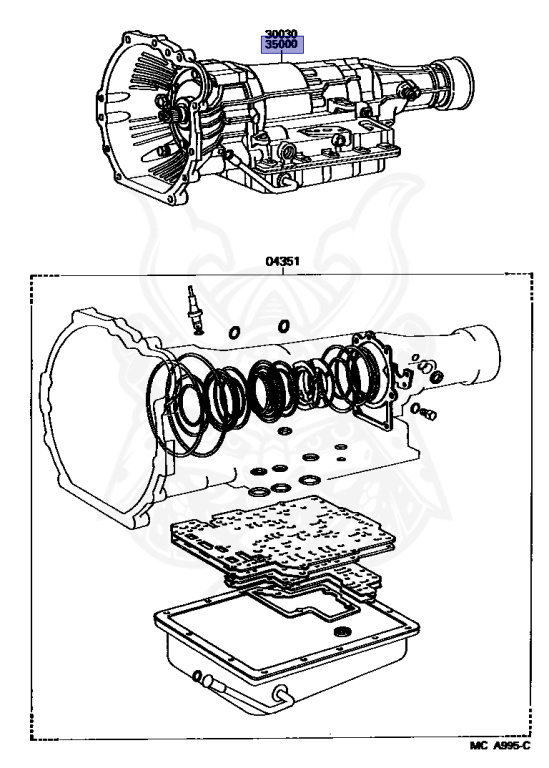 30030
35000

04351

MC A995-C