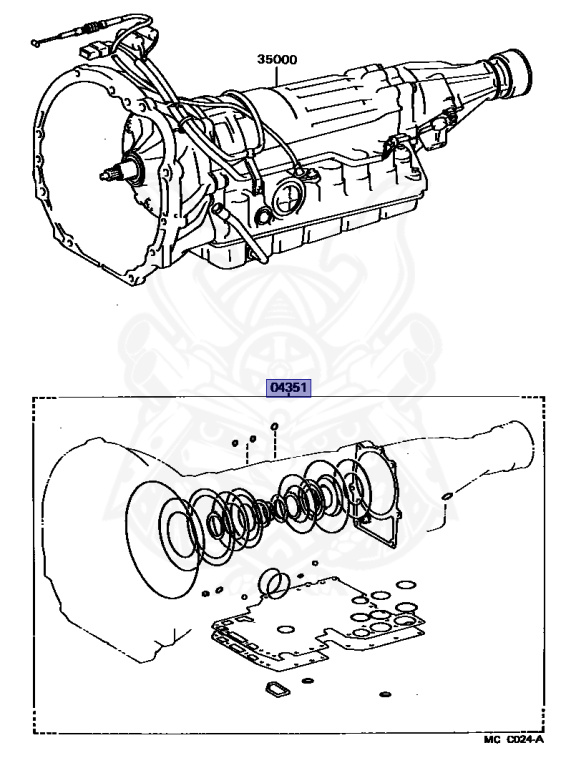 35000

04351

MC C024-A