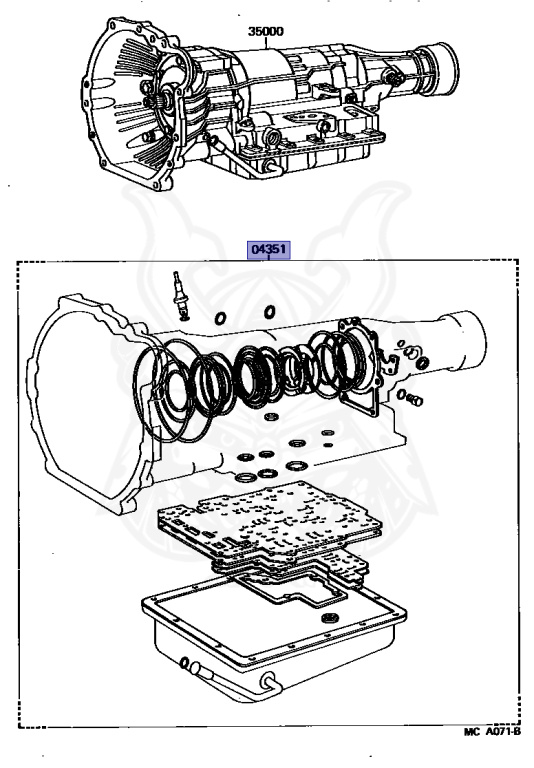 35000

04351

MC A071-B