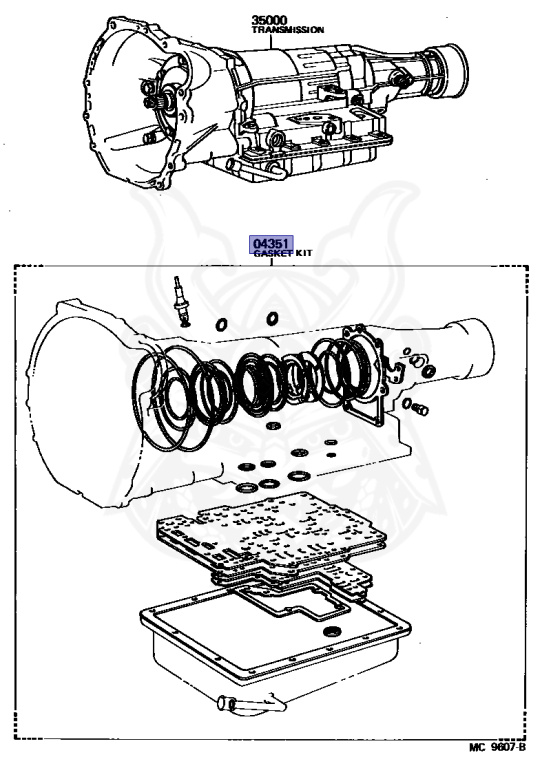 35000
TRANSMISSION

04351
GASKET KIT

MC 9607-B