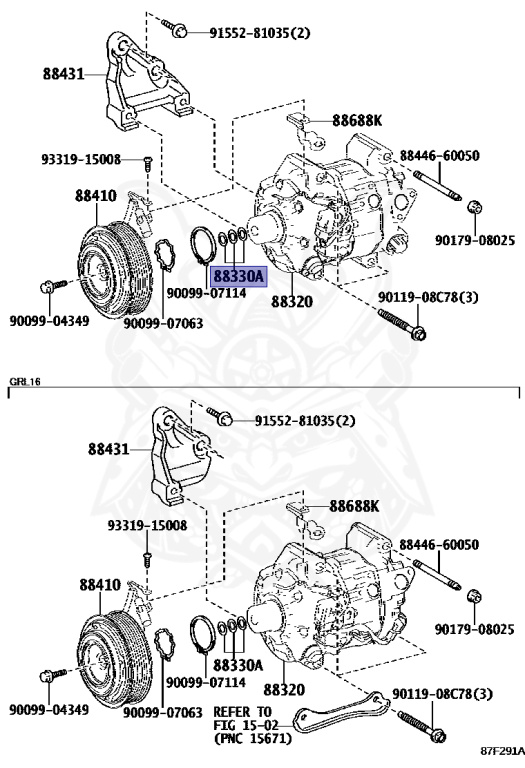 91552-81035(2)
88431
88688K
93319-15008
88446-60050
88410
90179-08025
88330A
90099-07114
88320
90119-08C78(3)
90099-04349
90099-07063

GRL16

91552-81035(2)
88431
88688K
93319-15008
88446-60050
88410
90179-08025
88330A
90099-07114
88320
90119-08C78(3)
90099-04349
90099-07063
REFER TO FIG 15-02 (PNC 15671)
87F291A