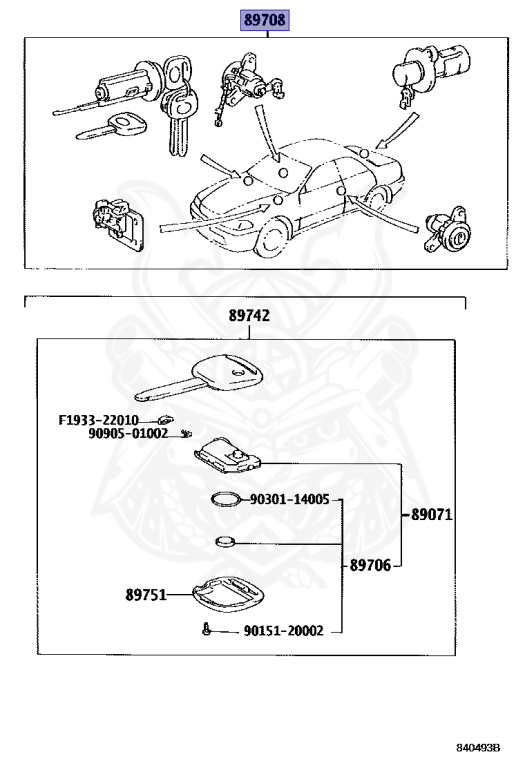 89708

89742

F1933-22010
90905-01002

90301-14005

89071

89706

89751

90151-20002

840493B