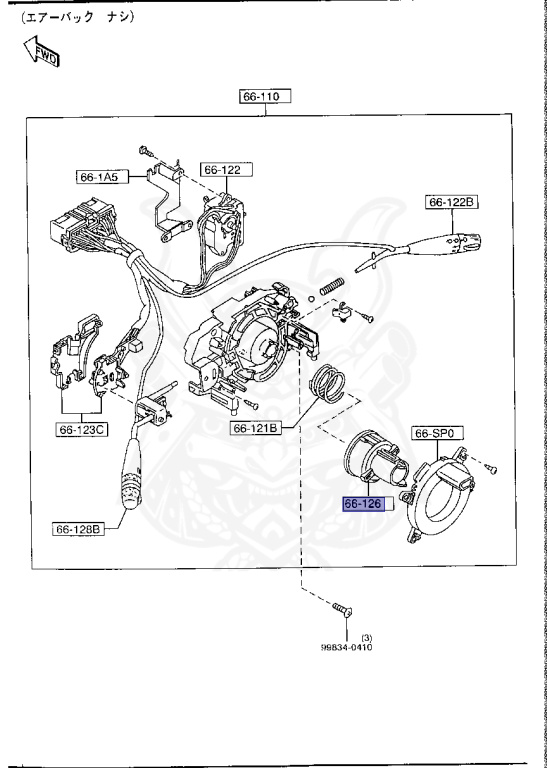 (エアーバック　ナシ)

FWD

66-110

66-1A5

66-122

66-122B

66-123C

66-121B

66-SP0

66-126

66-128B

(3)
99834-0410