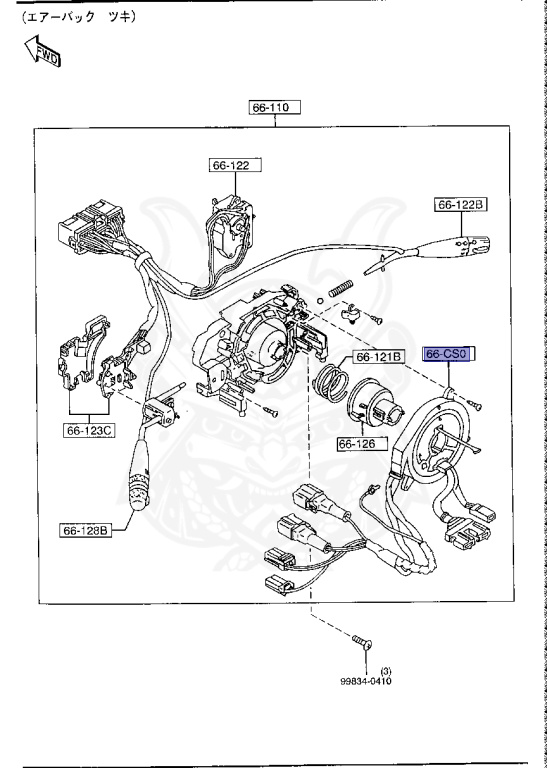 (エアーバック　ツキ)

FWD

66-110

66-122

66-122B

66-121B

66-CS0

66-123C

66-126

66-128B

(3)
99834-0410