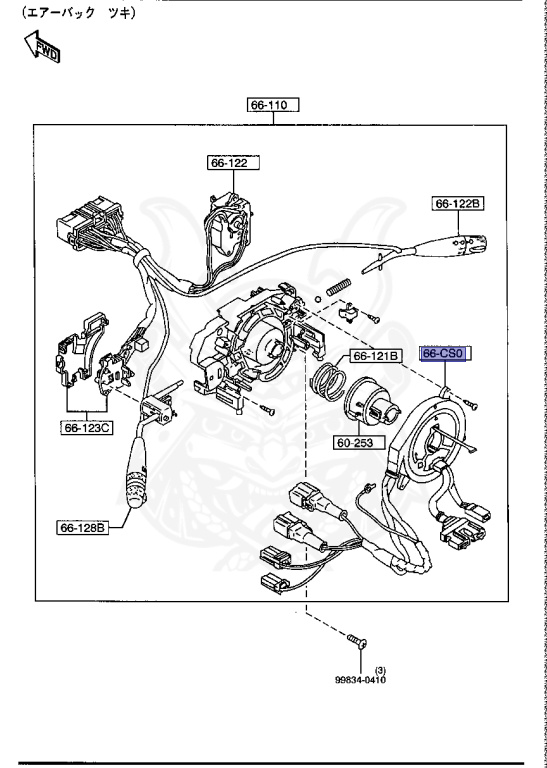 (エアーバック　ツキ)

FWD

66-110

66-122

66-122B

66-121B

66-CS0

66-123C

60-253

66-128B

(3)
99834-0410