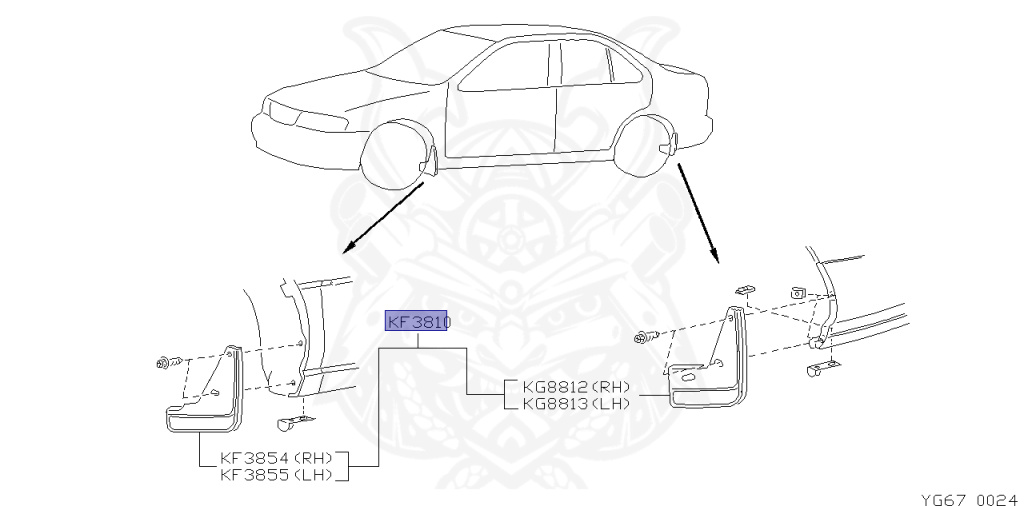 KF3810

KG8812(RH)
KG8813(LH)

KF3854(RH)
KF3855(LH)

YG67 0024