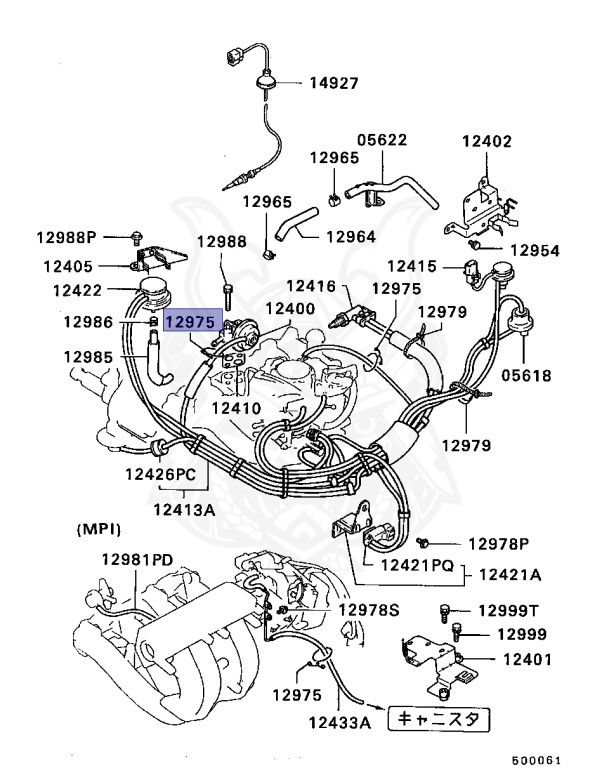 14927
05622
12402
12965
12965
12964
12988P
12988
12954
12405
12415
12422
12416
12975
12400
12979
12986
12975
12985
05618
12410
12979
12426PC
12413A
(MPI)
12978P
12981PD
12421PQ
12421A
12978S
12999T
12999
12401
12975
12433A
キャニスタ
500061