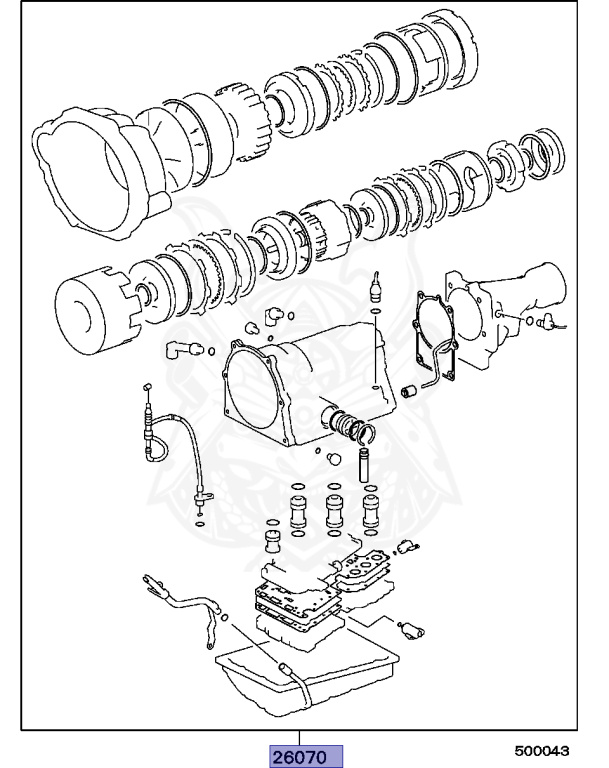 26070

500043