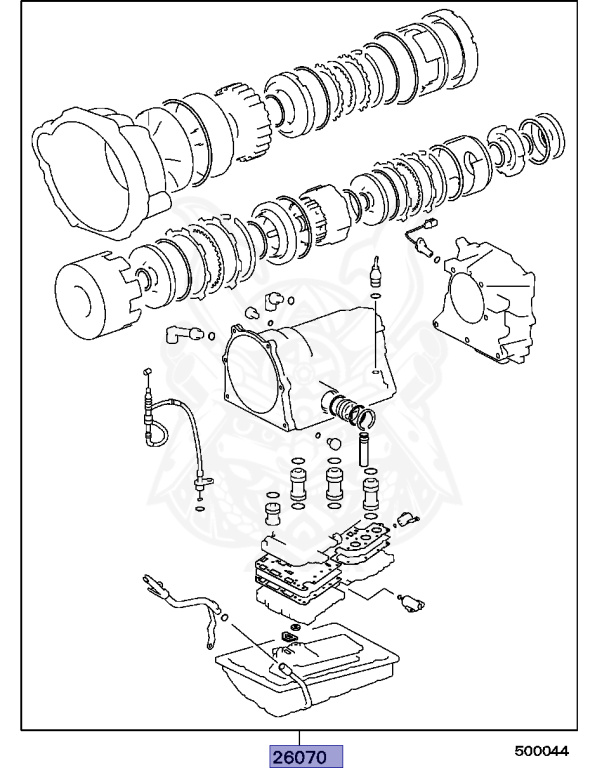 26070

500044