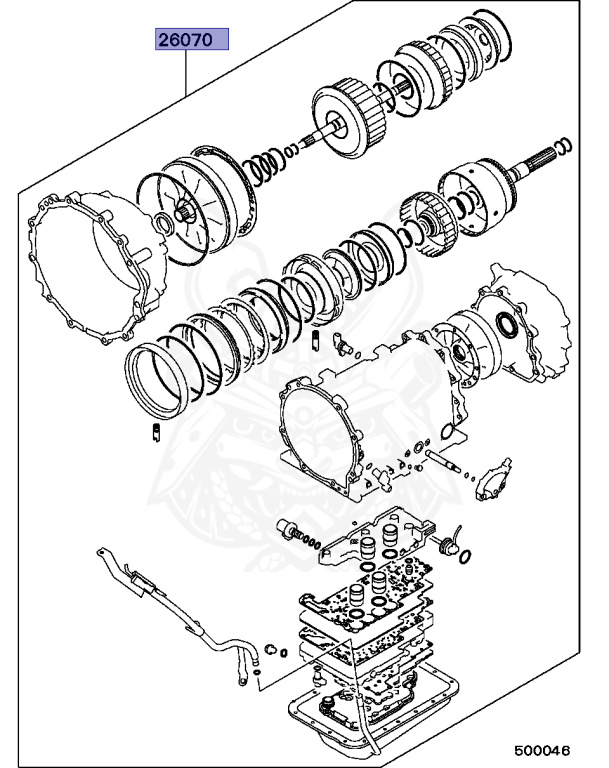 26070

500046