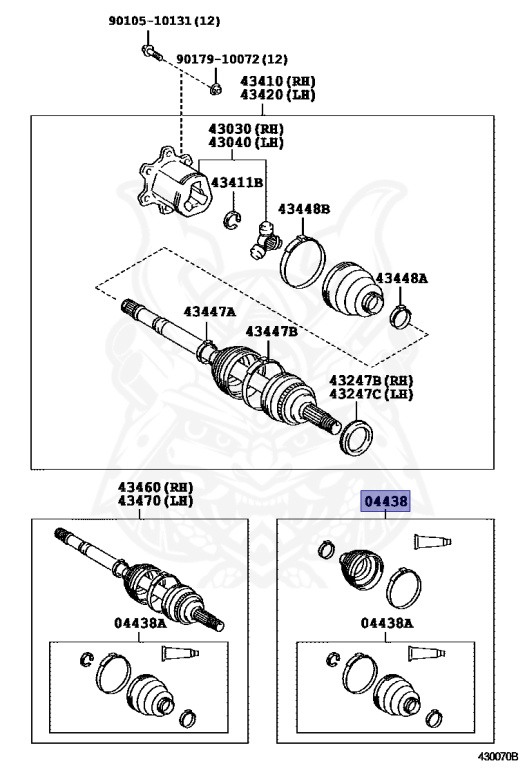 90105-10131 (12)
90179-10072 (12)
43410 (RH)
43420 (LH)
43030 (RH)
43040 (LH)
43411B
43448B
43448A
43447A
43447B
43247B (RH)
43247C (LH)
43460 (RH)
43470 (LH)
04438
04438A
04438A
430070B