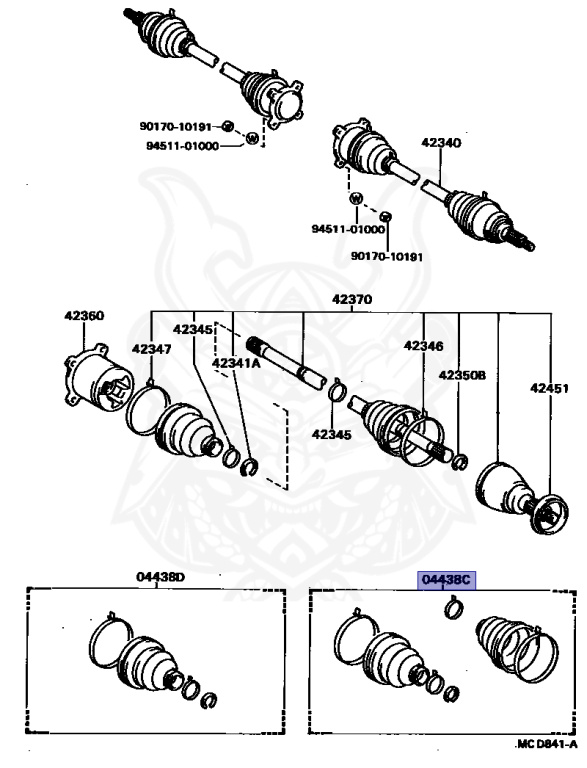 90170-10191
94511-01000
42340
94511-01000
90170-10191
42370
42360
42345
42347
42341A
42346
42350B
42451
42345
04438D
04438C
.MC D841-A