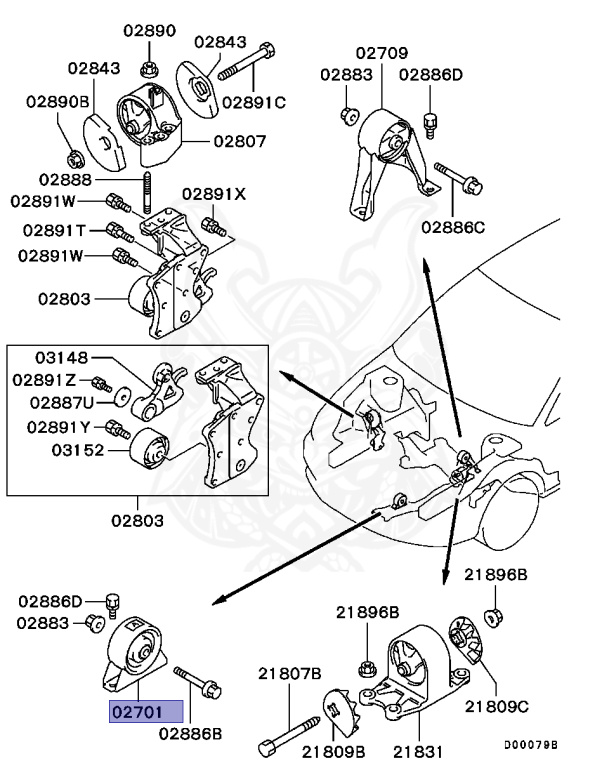 02890
02843
02843
02890B
02891C
02807
02888
02891W
02891X
02891T
02891W
02803
02709
02883
02886D
02886C
03148
02891Z
02887U
02891Y
03152
02803
02886D
02883
02701
02886B
21896B
21896B
21807B
21809C
21809B
21831
D00079B