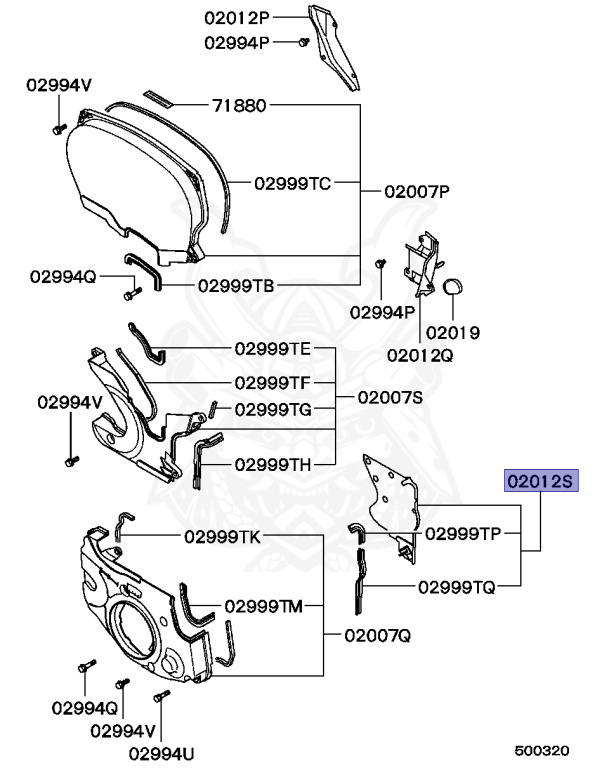 02012P
02994P
02994V
71880
02999TC
02007P
02994Q
02999TB
02994P
02019
02012Q
02999TE
02999TF
02007S
02994V
02999TG
02999TH
02012S
02999TK
02999TP
02999TQ
02999TM
02007Q
02994Q
02994V
02994U
500320