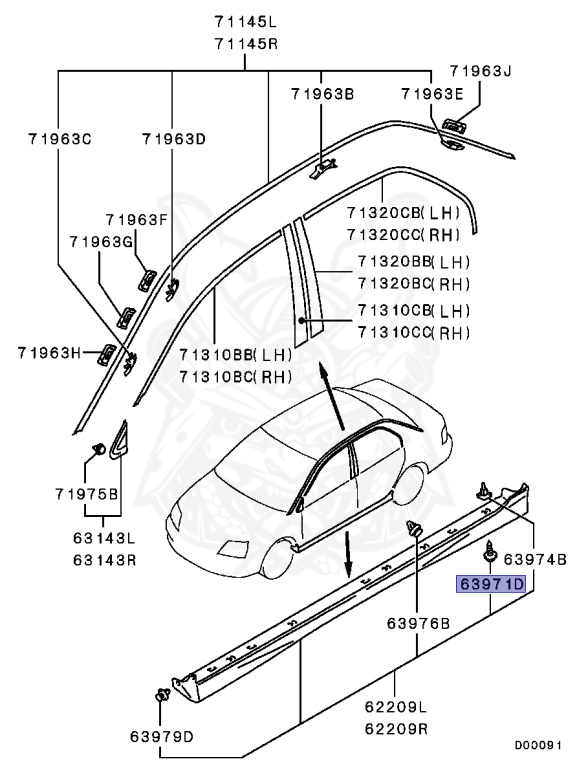 71145L
71145R

71963J
71963B
71963E
71963C
71963D
71963F
71963G
71963H

71320CB(LH)
71320CC(RH)
71320BB(LH)
71320BC(RH)
71310CB(LH)
71310CC(RH)
71310BB(LH)
71310BC(RH)

71975B
63143L
63143R

63974B
63971D
63976B
62209L
62209R
63979D

D00091