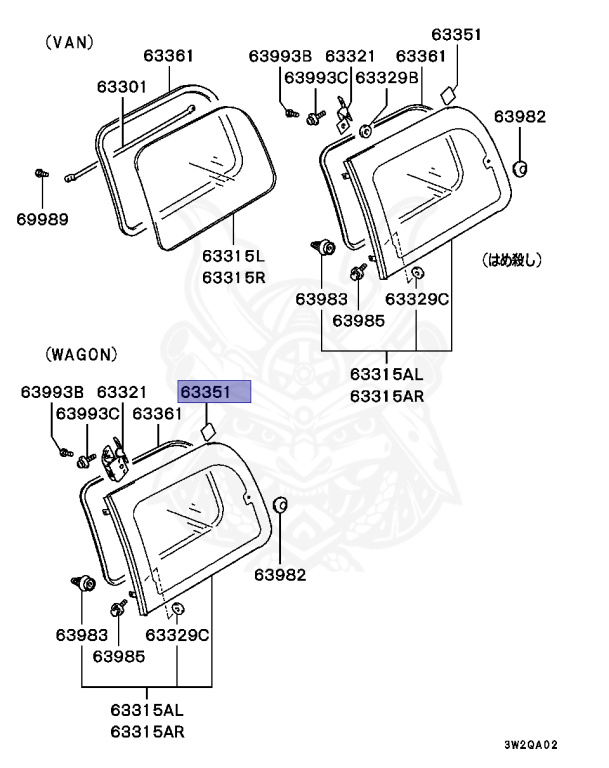 (VAN)
63361
63301
69989
63315L
63315R

63351
63993B
63321
63361
63993C
63329B
63982
(はめ殺し)
63983
63985
63329C
63315AL
63315AR

(WAGON)
63993B
63321
63351
63993C
63361
63982
63983
63985
63329C
63315AL
63315AR

3W2QA02