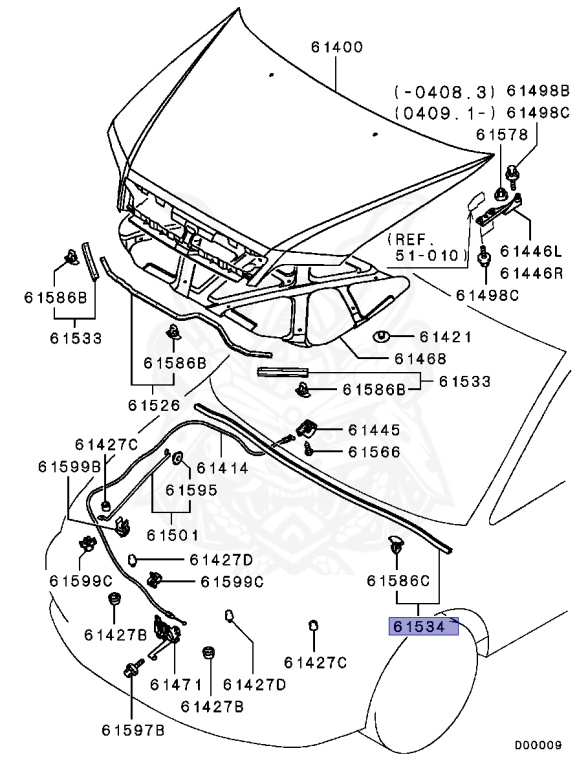 61400

(-0408.3) 61498B
(0409.1-) 61498C

61578

(REF. 51-010)

61446L
61446R

61498C

61586B

61533

61421

61468

61586B

61533

61586B

61526

61445

61566

61427C

61599B

61414

61595

61501

61427D

61599C

61599C

61586C

61534

61427B

61427C

61471

61427D

61427B

61597B

D00009