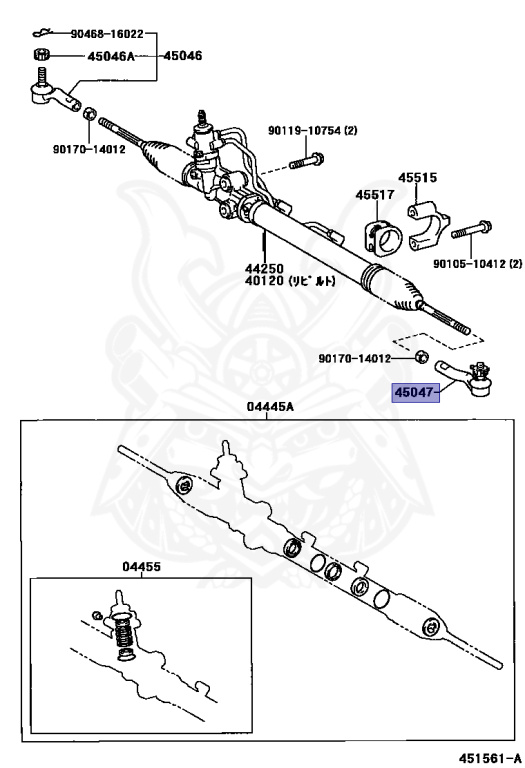 90468-16022
45046A
45046
90170-14012
90119-10754 (2)
45515
45517
90105-10412 (2)
44250
40120 (リビルト)
90170-14012
45047
04445A
04455
451561-A