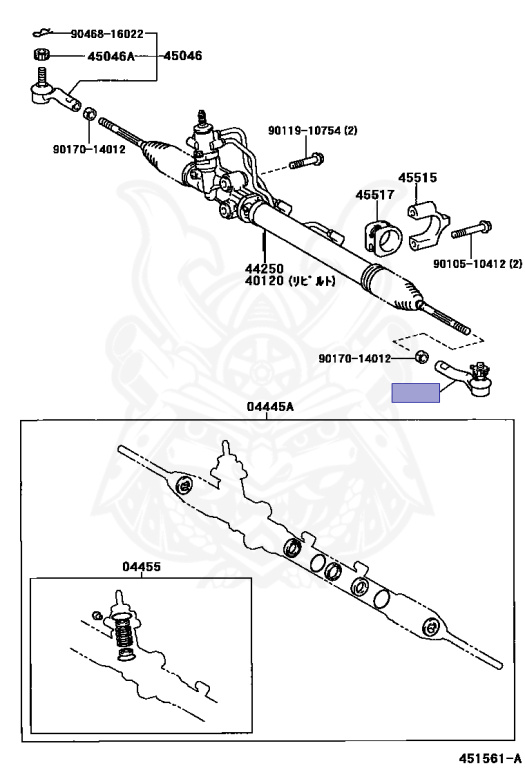 90468-16022
45046A
45046
90170-14012
90119-10754 (2)
45515
45517
90105-10412 (2)
44250
40120 (リビルト)
90170-14012
04445A
04455
451561-A