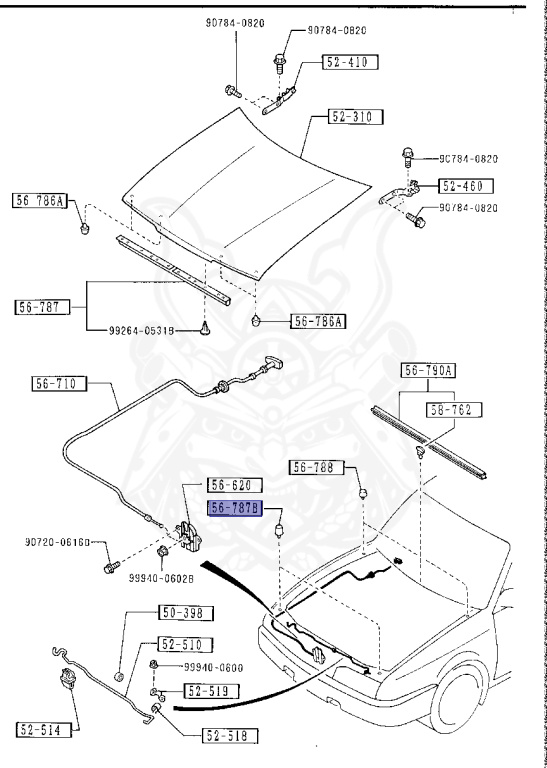 90784-0820
90784-0820
52-410
52-310
90784-0820
52-460
90784-0820
56 786A
56-787
99264-0531B
56-786A
56-710
56-790A
58-762
56-788
56-620
56-787B
90720-06160
99940-0602B
50-398
52-510
99940-0600
52-519
52-514
52-518