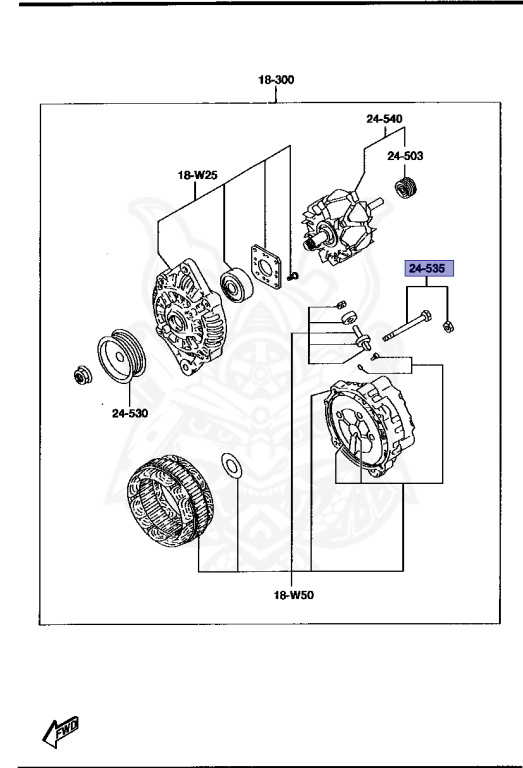 18-300

24-540

24-503

18-W25

24-535

24-530

18-W50

FWD